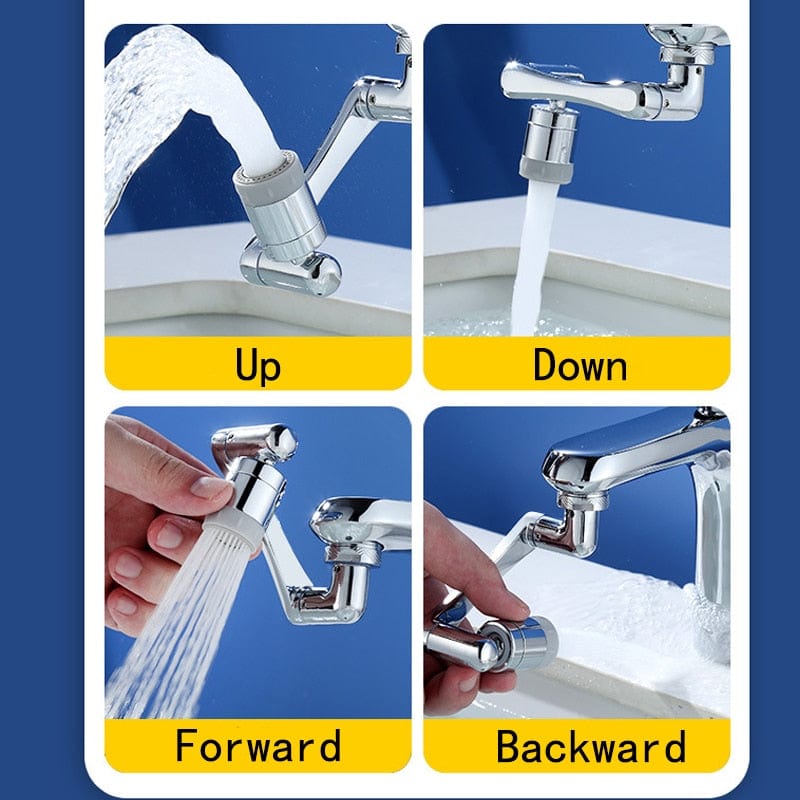 Up

Down

Forward

Backward